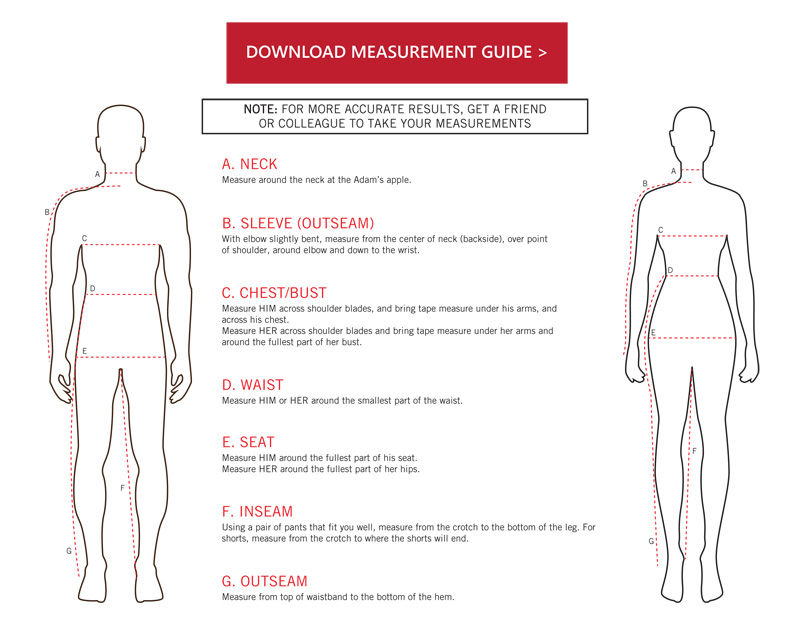 DOWNLOAD MEASUREMENT GUIDE >

NOTE: FOR MORE ACCURATE RESULTS, GET A FRIEND OR COLLEAGUE TO TAKE YOUR MEASUREMENTS

A
B
C
D
E
F
G

A. NECK
Measure around the neck at the Adam's apple.

B. SLEEVE (OUTSEAM)
With elbow slightly bent, measure from the center of neck (backside), over point of shoulder, around elbow and down to the wrist.

C. CHEST/BUST
Measure HIM across shoulder blades, and bring tape measure under his arms, and across his chest.
Measure HER across shoulder blades and bring tape measure under her arms and around the fullest part of her bust.

D. WAIST
Measure HIM or HER around the smallest part of the waist.

E. SEAT
Measure HIM around the fullest part of his seat.
Measure HER around the fullest part of her hips.

F. INSEAM
Using a pair of pants that fit you well, measure from the crotch to the bottom of the leg. For shorts, measure from the crotch to where the shorts will end.

G. OUTSEAM
Measure from top of waistband to the bottom of the hem.

A
B
C
D
E
F
G